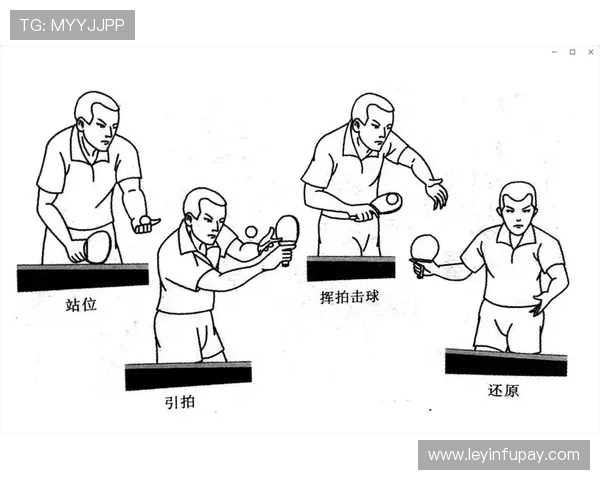 TG: MYYJJPP

站位

引拍

挥拍击球

还原

www.leyinfupay.com